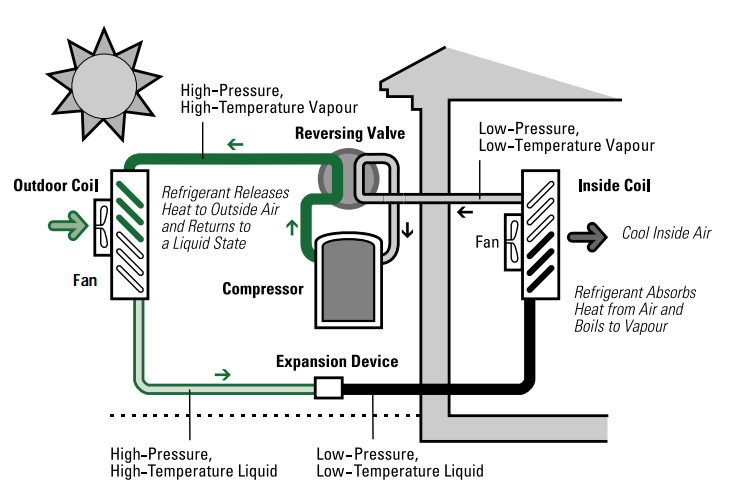 High-Pressure,
High-Temperature Vapour

Reversing Valve

Low-Pressure,
Low-Temperature Vapour

Outdoor Coil

Refrigerant Releases Heat to Outside Air and Returns to a Liquid State

Inside Coil

Fan

Cool Inside Air

Fan

Compressor

Refrigerant Absorbs Heat from Air and Boils to Vapour

Expansion Device

High-Pressure,
High-Temperature Liquid

Low-Pressure,
Low-Temperature Liquid